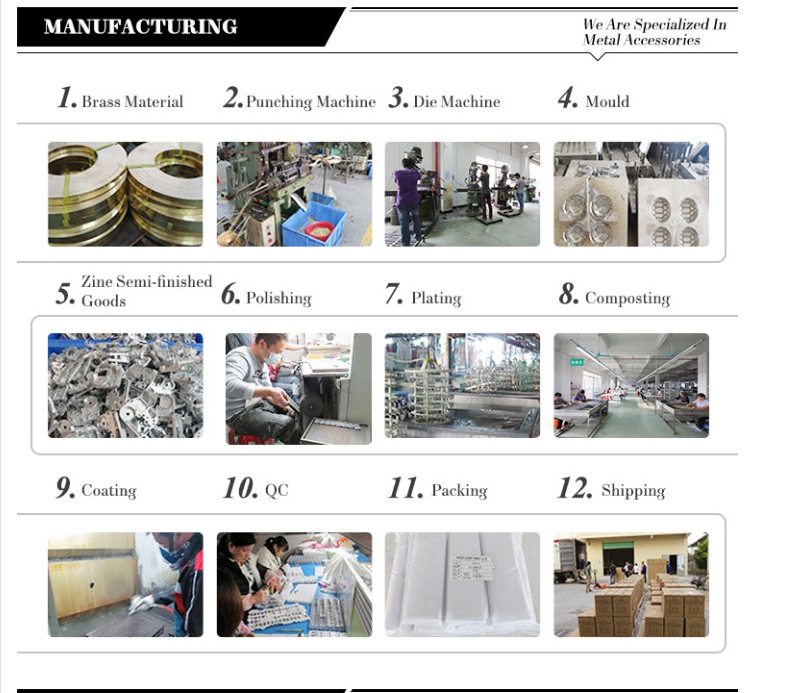 MANUFACTURING

We Are Specialized In Metal Accessories

1. Brass Material
2. Punching Machine
3. Die Machine
4. Mould

5. Zine Semi-finished Goods
6. Polishing
7. Plating
8. Composting

9. Coating
10. QC
11. Packing
12. Shipping